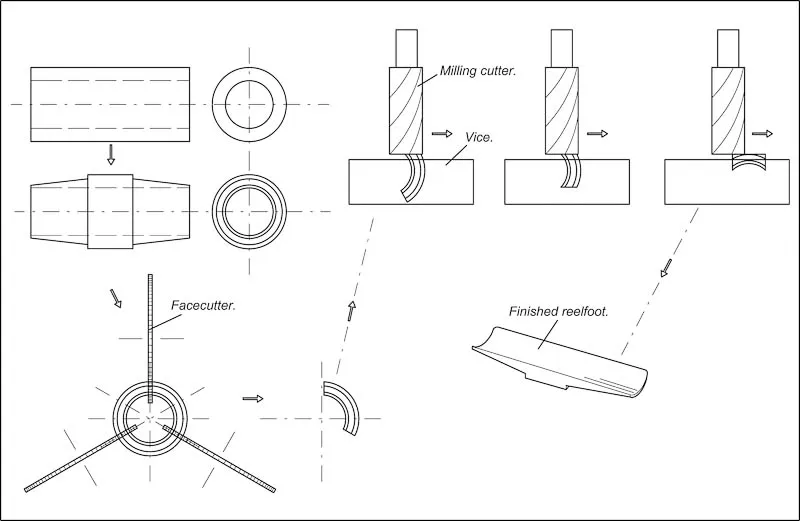 Milling cutter.
Vice.
Facecutter.
Finished reelfoot.